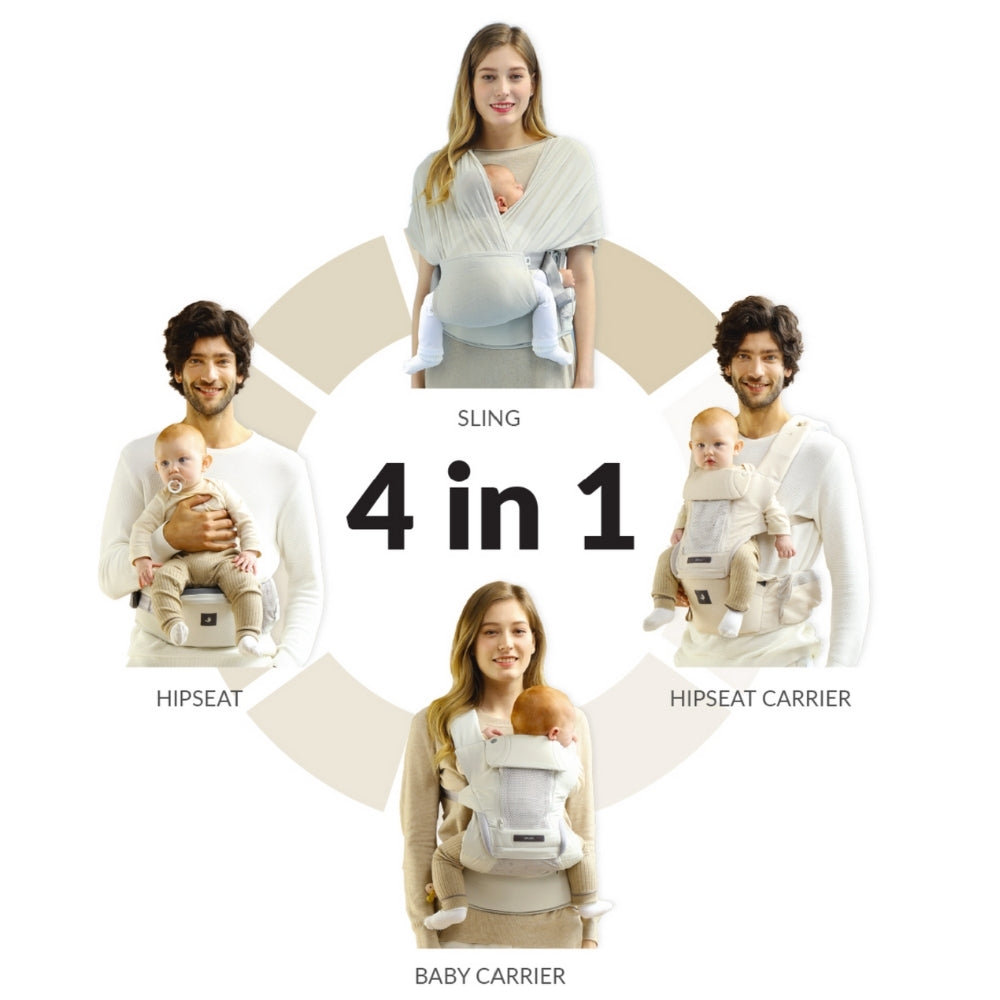 SLING

4 in 1

HIPSEAT

HIPSEAT CARRIER

BABY CARRIER